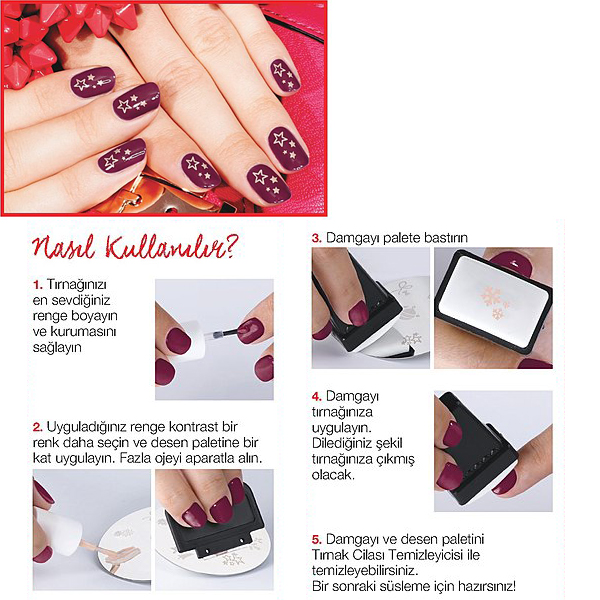 Nasıl Kullanılır?

1. Tırnağınızı en sevdiğiniz renge boyayın ve kurumasını sağlayın

2. Uyguladığınız renge kontrast bir renk daha seçin ve desen paletine bir kat uygulayın. Fazla ojeyi aparatla alın.

3. Damgayı palete bastırın

4. Damgayı tırnağınıza uygulayın. Dilediğiniz şekil tırnağınıza çıkmış olacak.

5. Damgayı ve desen paletini Tırnak Cilası Temizleyicisi ile temizleyebilirsiniz. Bir sonraki süsleme için hazırsınız!